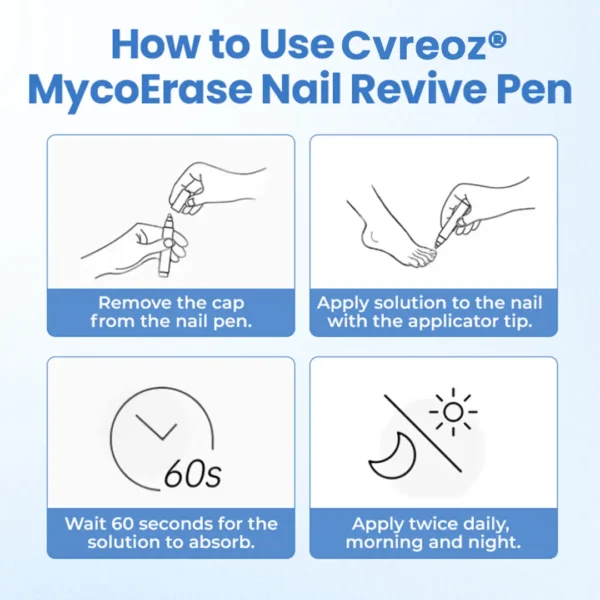 How to Use Cvreoz®
MycoErase Nail Revive Pen

Remove the cap from the nail pen.

Apply solution to the nail with the applicator tip.

60s

Wait 60 seconds for the solution to absorb.

Apply twice daily, morning and night.